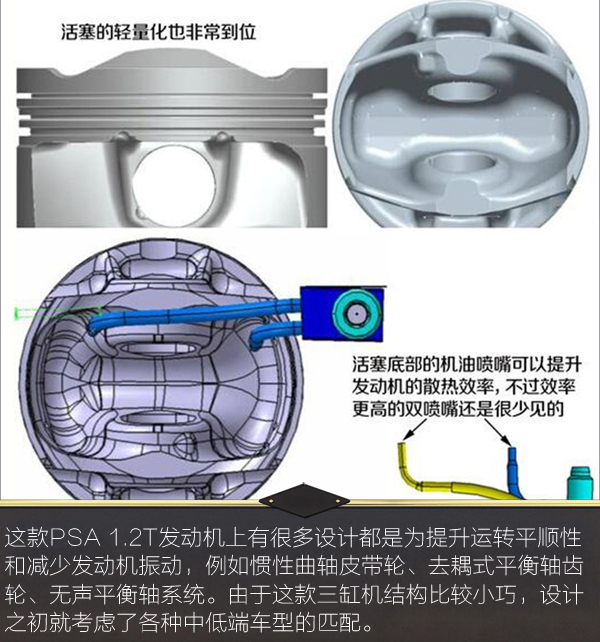 活塞的轻量化也非常到位

活塞底部的机油喷嘴可以提升发动机的散热效率，不过效率更高的双喷嘴还是很少见的

这款PSA 1.2T发动机上有很多设计都是为提升运转平顺性和减少发动机振动，例如惯性曲轴皮带轮、去耦式平衡轴齿轮、无声平衡轴系统。由于这款三缸机结构比较小巧，设计之初就考虑了各种中低端车型的匹配。